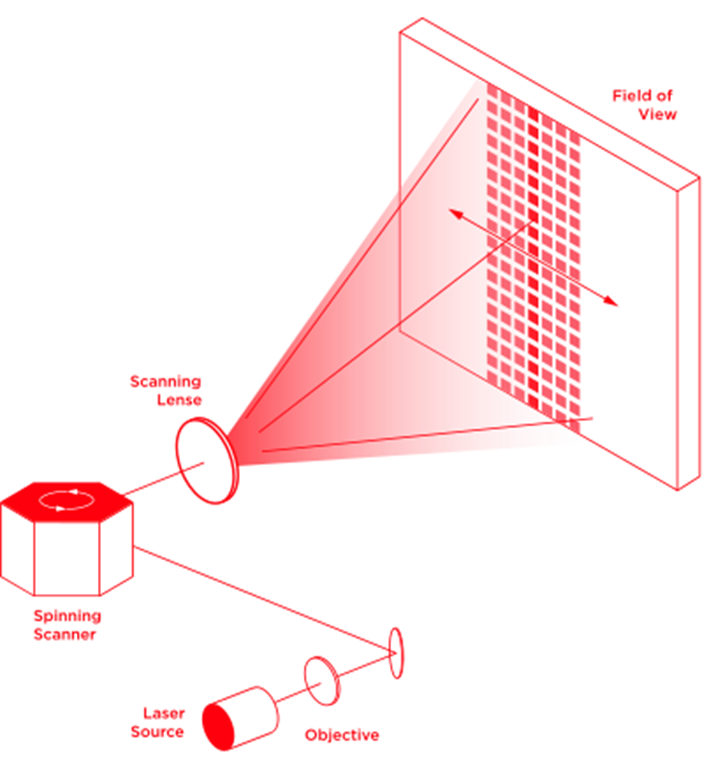 Field of View

Scanning Lense

Spinning Scanner

Laser Source

Objective