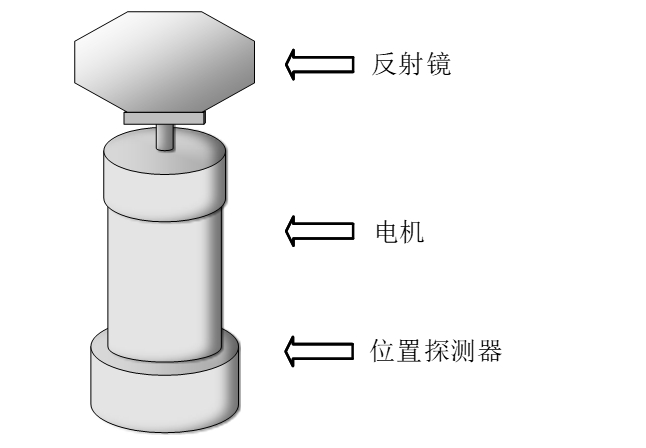 反射镜

电机

位置探测器